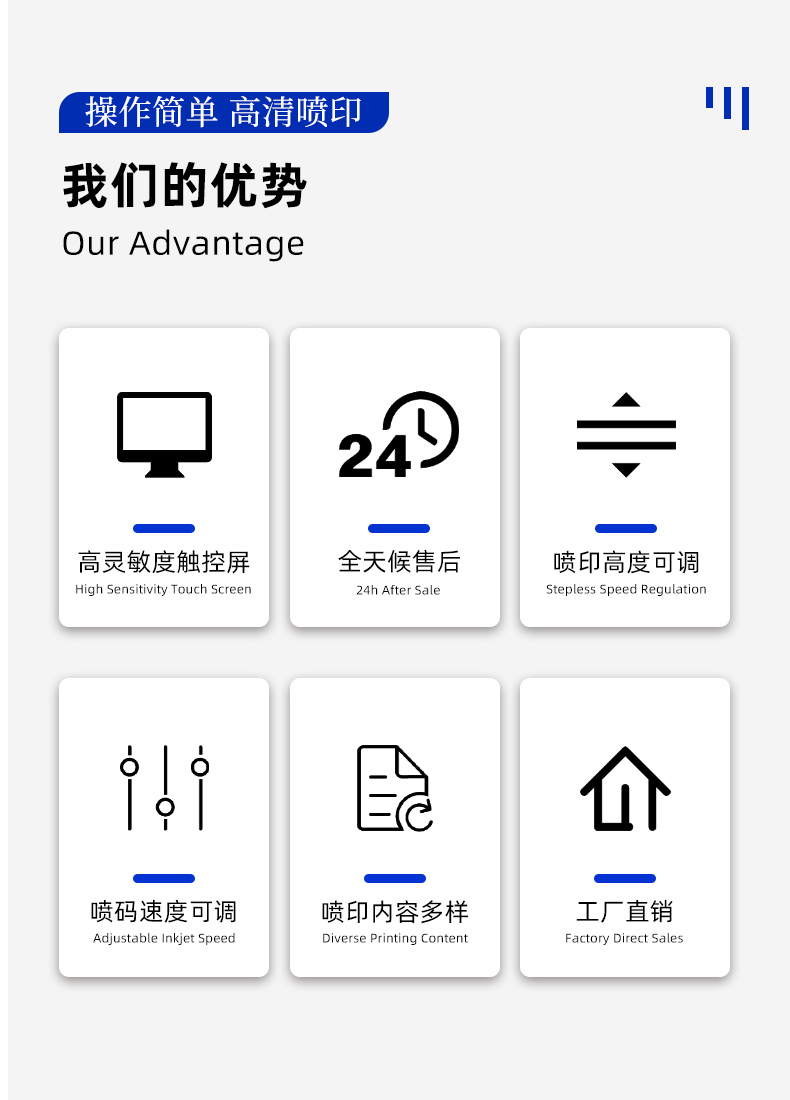 操作简单 高清喷印

我们的优势

Our Advantage

24

高灵敏度触控屏
High Sensitivity Touch Screen

全天候售后
24h After Sale

喷印高度可调
Stepless Speed Regulation

喷码速度可调
Adjustable Inkjet Speed

喷印内容多样
Diverse Printing Content

工厂直销
Factory Direct Sales